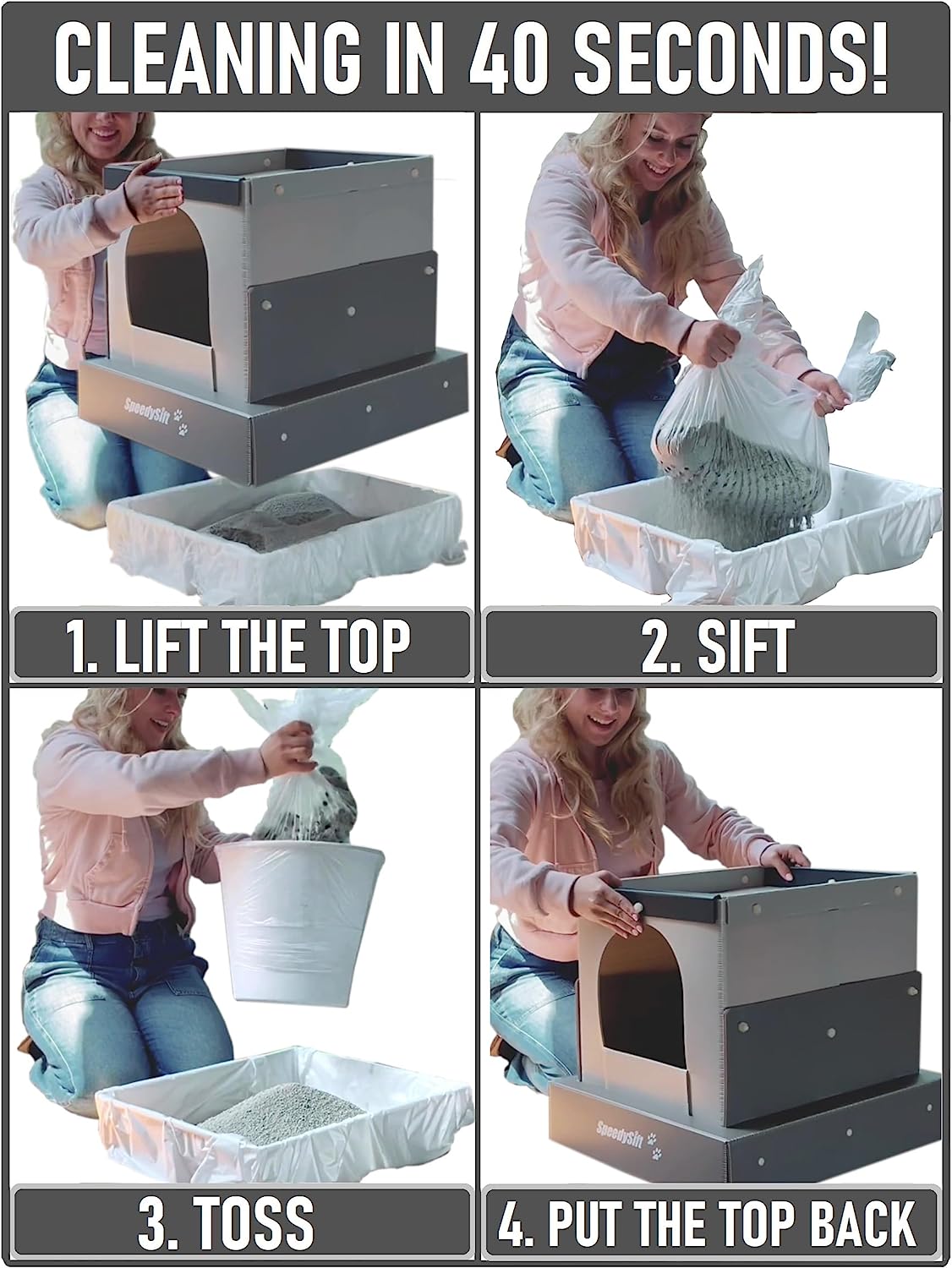 CLEANING IN 40 SECONDS!

SpeedySift

1. LIFT THE TOP

2. SIFT

3. TOSS

SpeedySift

4. PUT THE TOP BACK